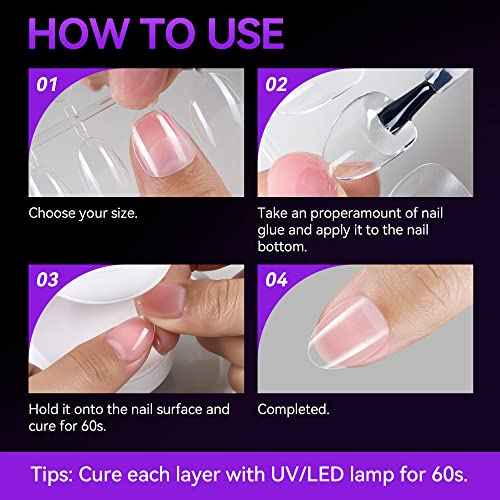 HOW TO USE

01

Choose your size.

02

Take an properamount of nail glue and apply it to the nail bottom.

03

Hold it onto the nail surface and cure for 60s.

04

Completed.

Tips: Cure each layer with UV/LED lamp for 60s.