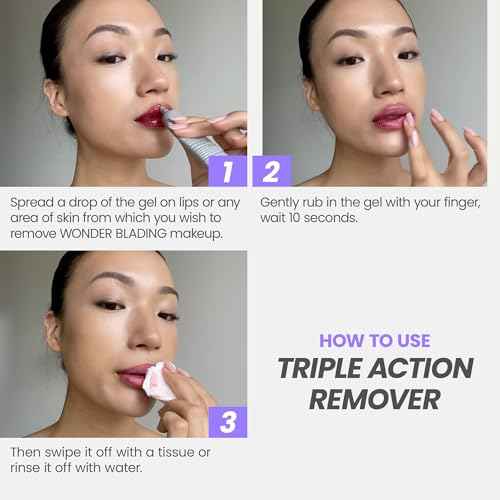 1

Spread a drop of the gel on lips or any area of skin from which you wish to remove WONDER BLADING makeup.

2

Gently rub in the gel with your finger, wait 10 seconds.

3

Then swipe it off with a tissue or rinse it off with water.

HOW TO USE

TRIPLE ACTION REMOVER