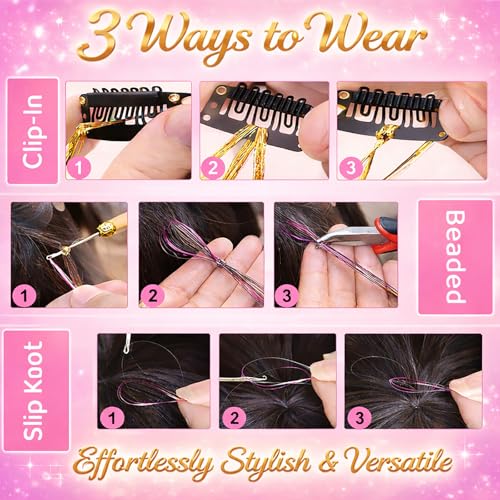 3 Ways to Wear

Clip-In

1

2

3

1

2

3

Beaded

Slip Koot

1

2

3

Effortlessly Stylish & Versatile