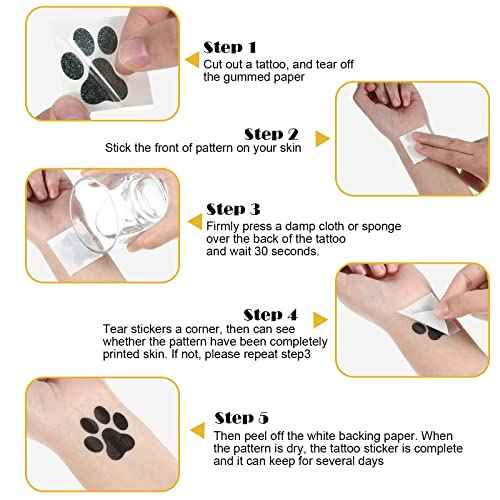 Step 1
Cut out a tattoo, and tear off the gummed paper

Step 2
Stick the front of pattern on your skin

Step 3
Firmly press a damp cloth or sponge over the back of the tattoo and wait 30 seconds.

Step 4
Tear stickers a corner, then can see whether the pattern have been completely printed skin. If not, please repeat step3

Step 5
Then peel off the white backing paper. When the pattern is dry, the tattoo sticker is complete and it can keep for several days