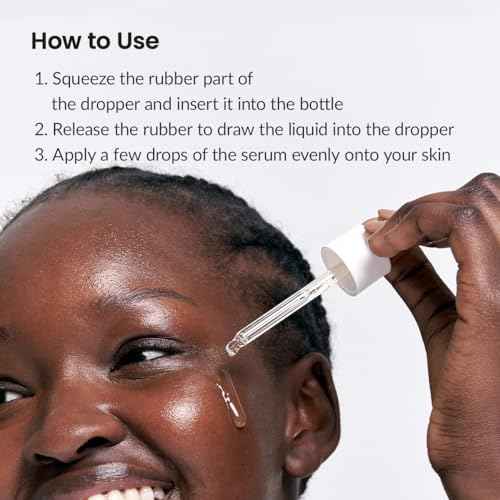 How to Use

1. Squeeze the rubber part of the dropper and insert it into the bottle
2. Release the rubber to draw the liquid into the dropper
3. Apply a few drops of the serum evenly onto your skin