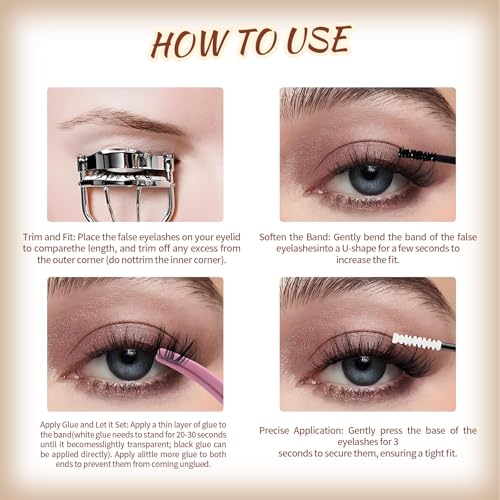 HOW TO USE

Trim and Fit: Place the false eyelashes on your eyelid to comparethe length, and trim off any excess from the outer corner (do nottrim the inner corner).

Soften the Band: Gently bend the band of the false eyelashesinto a U-shape for a few seconds to increase the fit.

Apply Glue and Let It Set: Apply a thin layer of glue to the band(white glue needs to stand for 20-30 seconds until it becomesslightly transparent; black glue can be applied directly). Apply alittle more glue to both ends to prevent them from coming unglued.

Precise Application: Gently press the base of the eyelashes for 3 seconds to secure them, ensuring a tight fit.