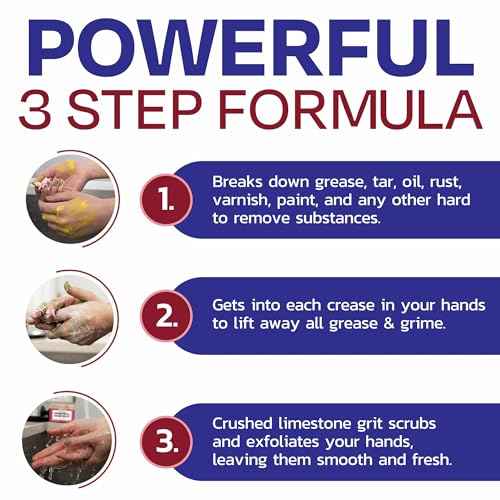 POWERFUL
3 STEP FORMULA

1. Breaks down grease, tar, oil, rust, varnish, paint, and any other hard to remove substances.

2. Gets into each crease in your hands to lift away all grease & grime.

3. Crushed limestone grit scrubs and exfoliates your hands, leaving them smooth and fresh.