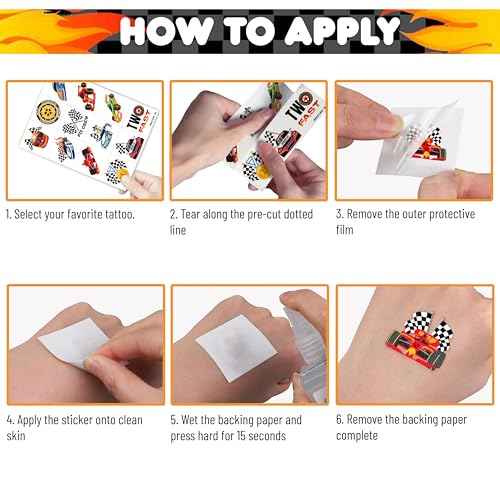 HOW TO APPLY

TWO FAST

TWO FAST

1. Select your favorite tattoo.

2. Tear along the pre-cut dotted line

3. Remove the outer protective film

4. Apply the sticker onto clean skin

5. Wet the backing paper and press hard for 15 seconds

6. Remove the backing paper complete