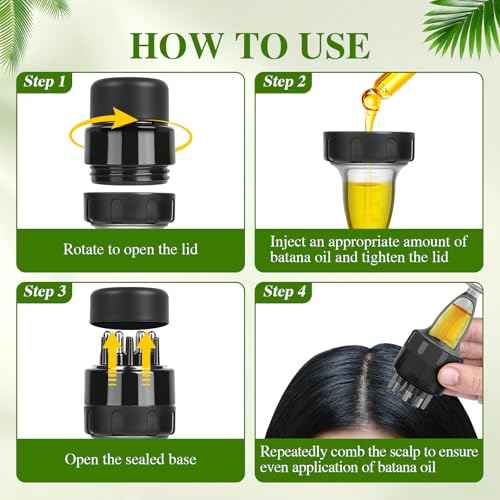 HOW TO USE

Step 1

Rotate to open the lid

Step 2

Inject an appropriate amount of batana oil and tighten the lid

Step 3

Open the sealed base

Step 4

Repeatedly comb the scalp to ensure even application of batana oil