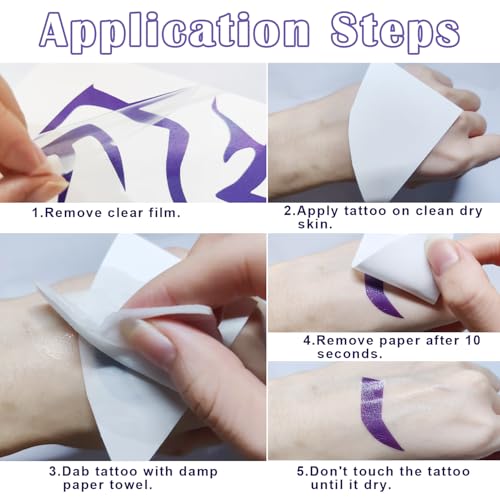 Application Steps

1.Remove clear film.

2.Apply tattoo on clean dry skin.

3.Dab tattoo with damp paper towel.

4.Remove paper after 10 seconds.

5.Don't touch the tattoo until it dry.