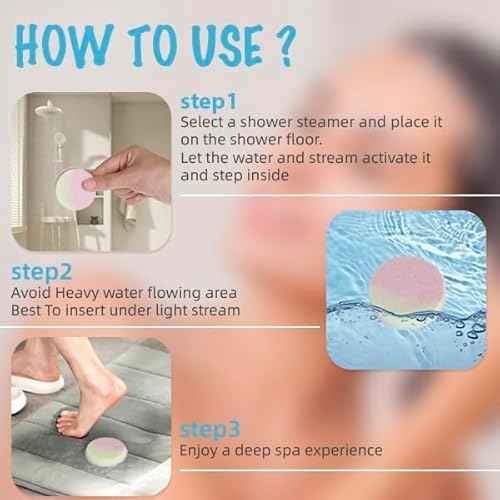 HOW TO USE ?

step1
Select a shower steamer and place it on the shower floor.
Let the water and stream activate it and step inside

step2
Avoid Heavy water flowing area
Best To insert under light stream

step3
Enjoy a deep spa experience