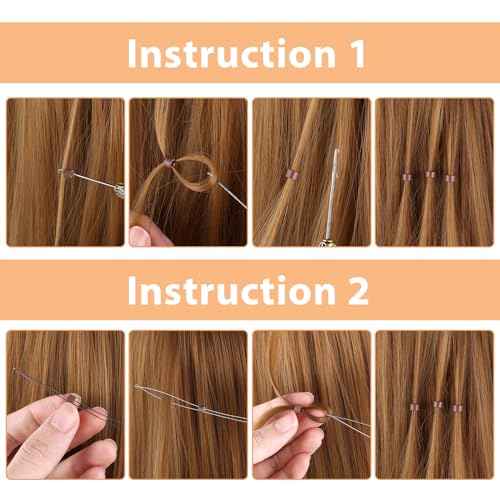 Instruction 1

Instruction 2