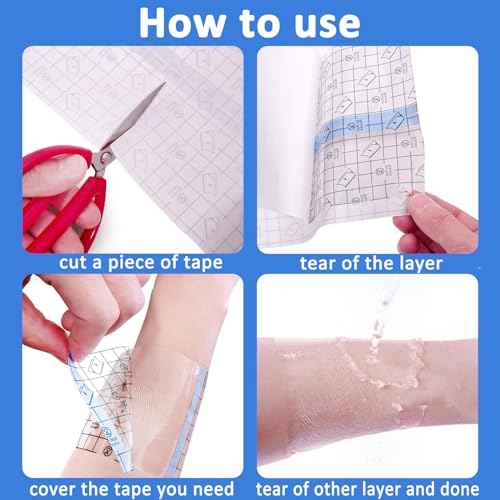 How to use

cut a piece of tape

tear of the layer

cover the tape you need

tear of other layer and done