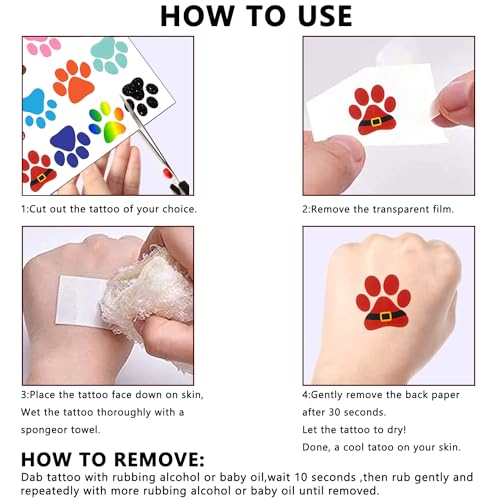 HOW TO USE

1:Cut out the tattoo of your choice.

2:Remove the transparent film.

3:Place the tattoo face down on skin, Wet the tattoo thoroughly with a spongeor towel.

4:Gently remove the back paper after 30 seconds. Let the tattoo to dry! Done, a cool tatoo on your skin.

HOW TO REMOVE:
Dab tattoo with rubbing alcohol or baby oil,wait 10 seconds ,then rub gently and repeatedly with more rubbing alcohol or baby oil until removed.