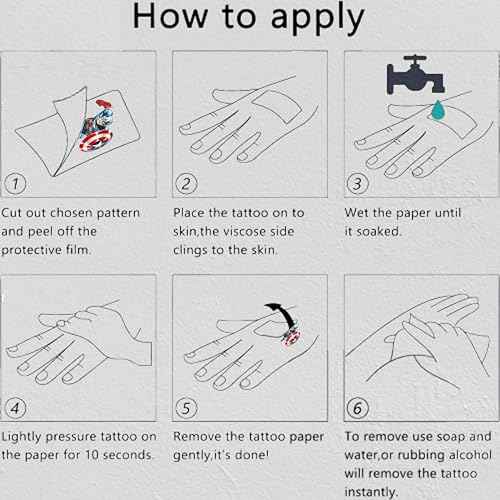 How to apply

1

Cut out chosen pattern and peel off the protective film.

2

Place the tattoo on to skin,the viscose side clings to the skin.

3

Wet the paper until it soaked.

4

Lightly pressure tattoo on the paper for 10 seconds.

5

Remove the tattoo paper gently,it's done!

6

To remove use soap and water,or rubbing alcohol will remove the tattoo instantly.