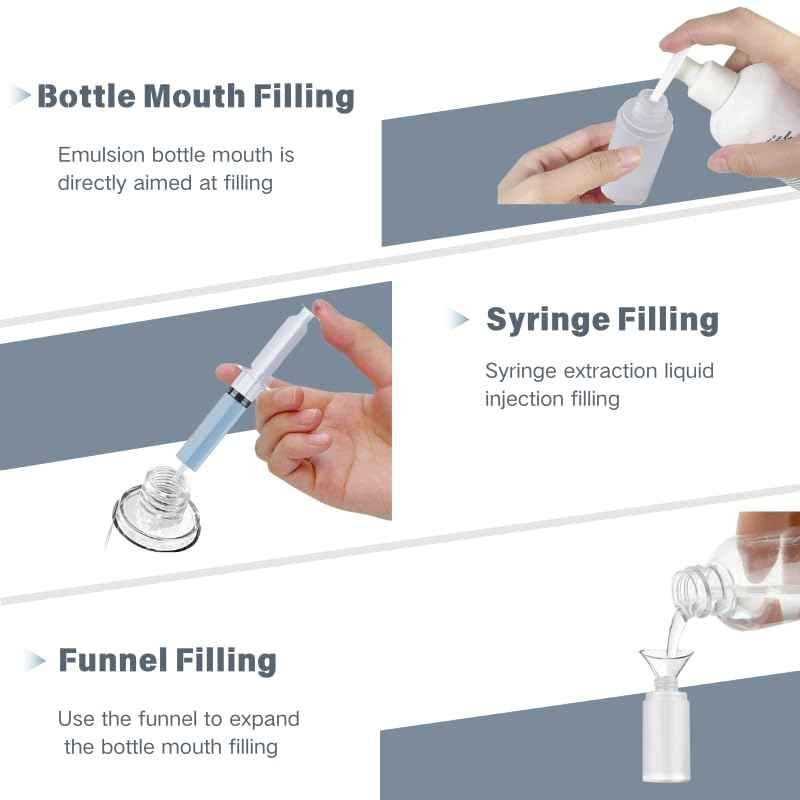 Bottle Mouth Filling

Emulsion bottle mouth is directly aimed at filling

Syringe Filling

Syringe extraction liquid injection filling

Funnel Filling

Use the funnel to expand the bottle mouth filling