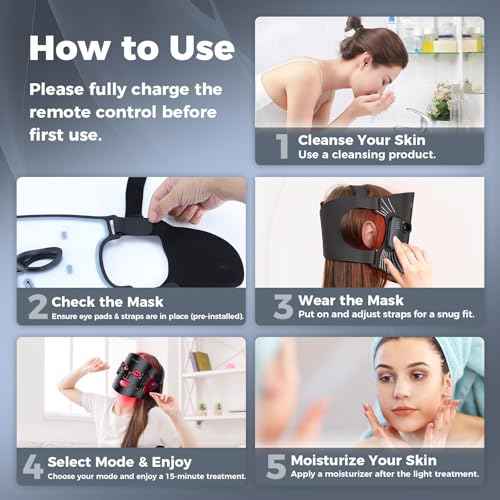 How to Use

Please fully charge the remote control before first use.

1 Cleanse Your Skin
Use a cleansing product.

2 Check the Mask
Ensure eye pads & straps are in place (pre-installed).

3 Wear the Mask
Put on and adjust straps for a snug fit.

4 Select Mode & Enjoy
Choose your mode and enjoy a 15-minute treatment.

5 Moisturize Your Skin
Apply a moisturizer after the light treatment.