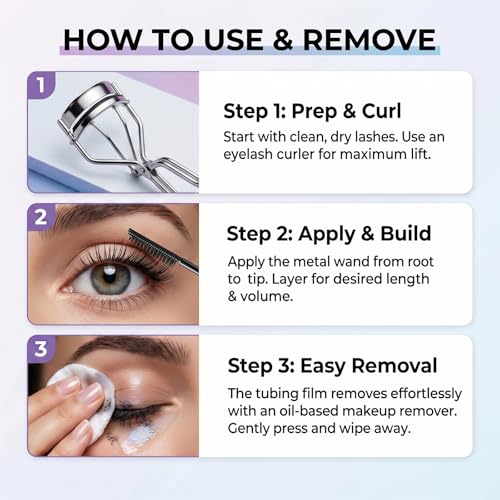 HOW TO USE & REMOVE

1

Step 1: Prep & Curl

Start with clean, dry lashes. Use an eyelash curler for maximum lift.

2

Step 2: Apply & Build

Apply the metal wand from root to tip. Layer for desired length & volume.

3

Step 3: Easy Removal

The tubing film removes effortlessly with an oil-based makeup remover. Gently press and wipe away.