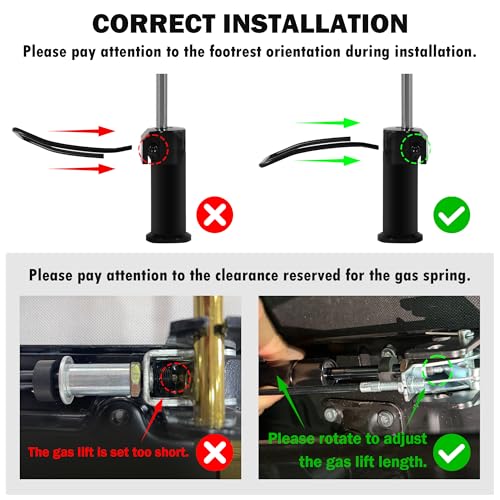 CORRECT INSTALLATION

Please pay attention to the footrest orientation during installation.

Please pay attention to the clearance reserved for the gas spring.

The gas lift is set too short.

Please rotate to adjust the gas lift length.