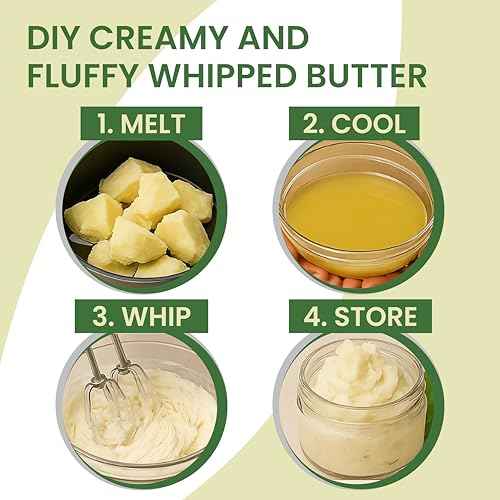 DIY CREAMY AND FLUFFY WHIPPED BUTTER

1. MELT

2. COOL

3. WHIP

4. STORE