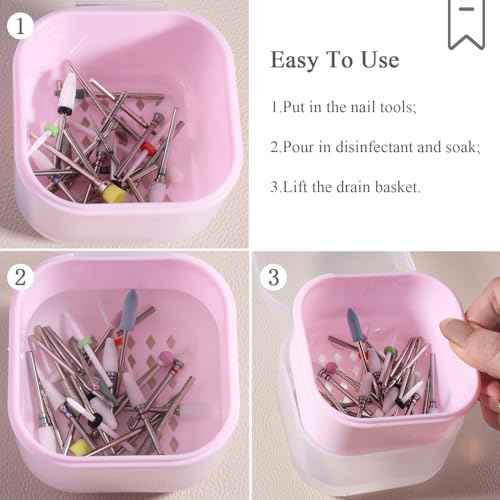 1

Easy To Use

1.Put in the nail tools;

2.Pour in disinfectant and soak;

3.Lift the drain basket.

2

3