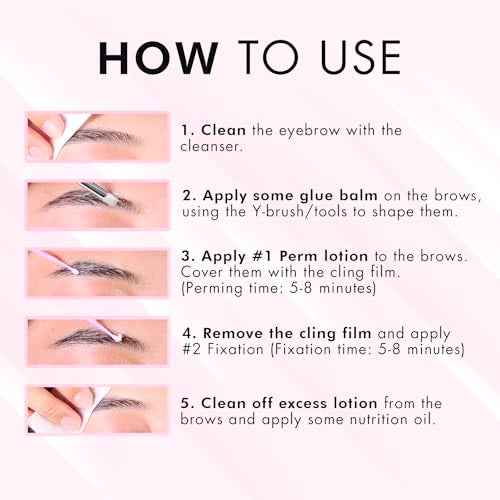 HOW TO USE

1. Clean the eyebrow with the cleanser.

2. Apply some glue balm on the brows, using the Y-brush/tools to shape them.

3. Apply #1 Perm lotion to the brows. Cover them with the cling film. (Perming time: 5-8 minutes)

4. Remove the cling film and apply #2 Fixation (Fixation time: 5-8 minutes)

5. Clean off excess lotion from the brows and apply some nutrition oil.