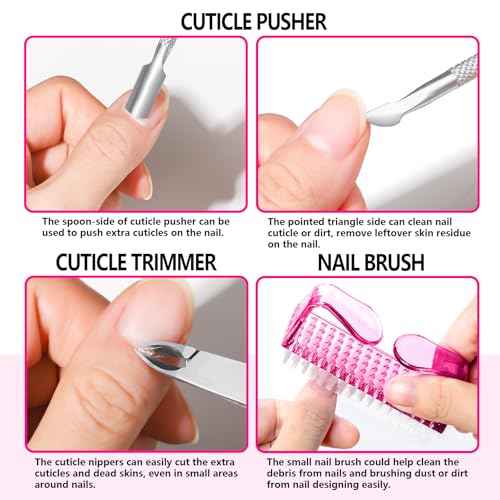 CUTICLE PUSHER

The spoon-side of cuticle pusher can be used to push extra cuticles on the nail.

The pointed triangle side can clean nail cuticle or dirt, remove leftover skin residue on the nail.

CUTICLE TRIMMER

The cuticle nippers can easily cut the extra cuticles and dead skins, even in small areas around nails.

NAIL BRUSH

The small nail brush could help clean the debris from nails and brushing dust or dirt from nail designing easily.