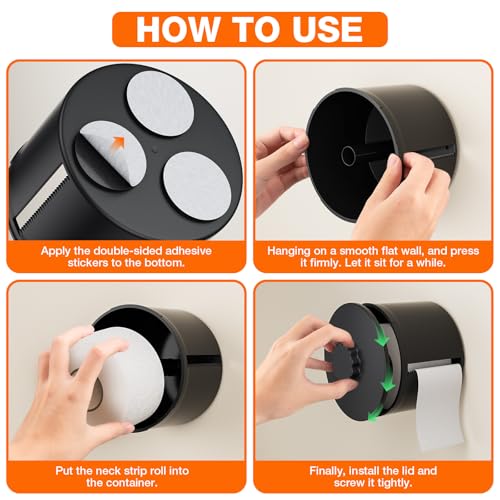 HOW TO USE

Apply the double-sided adhesive stickers to the bottom.

Hanging on a smooth flat wall, and press it firmly. Let it sit for a while.

Put the neck strip roll into the container.

Finally, install the lid and screw it tightly.