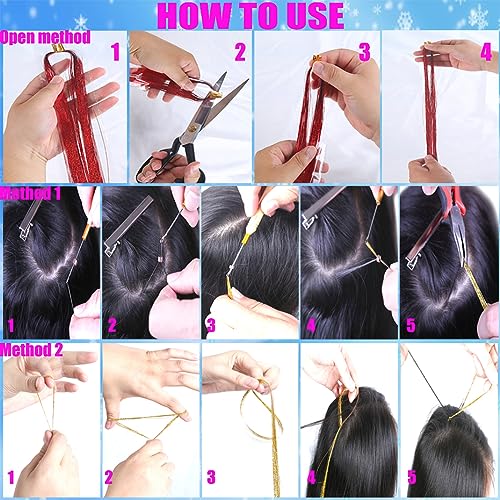 HOW TO USE

Open method

1

2

3

4

Method 1

1

2

3

4

5

Method 2

1

2

3

4

5