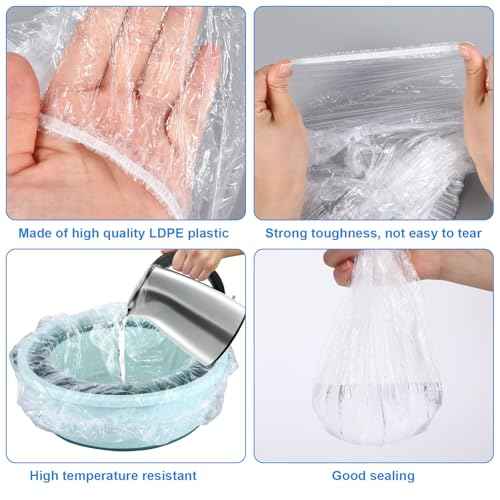 Made of high quality LDPE plastic

Strong toughness, not easy to tear

High temperature resistant

Good sealing