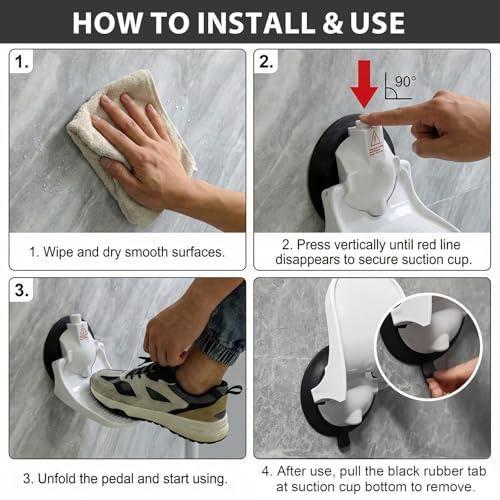 HOW TO INSTALL & USE

1.

1. Wipe and dry smooth surfaces.

2.

90°

2. Press vertically until red line disappears to secure suction cup.

3.

3. Unfold the pedal and start using.

4. After use, pull the black rubber tab at suction cup bottom to remove.