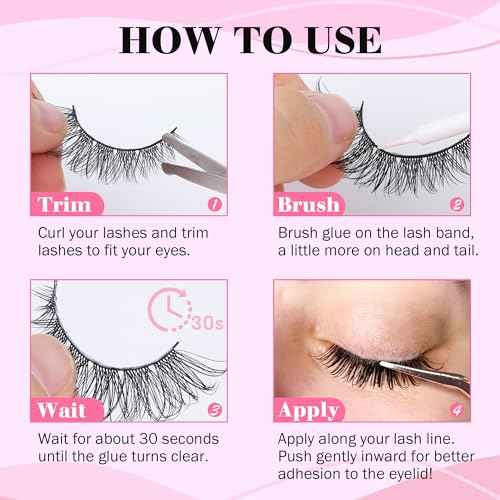 HOW TO USE

Trim 1

Curl your lashes and trim lashes to fit your eyes.

Brush 2

Brush glue on the lash band, a little more on head and tail.

30s

Wait 3

Wait for about 30 seconds until the glue turns clear.

Apply 4

Apply along your lash line. Push gently inward for better adhesion to the eyelid!