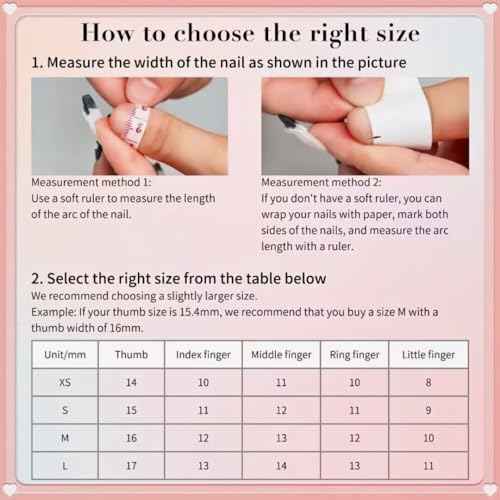 How to choose the right size

1. Measure the width of the nail as shown in the picture

Measurement method 1:
Use a soft ruler to measure the length of the arc of the nail.

Measurement method 2:
If you don't have a soft ruler, you can wrap your nails with paper, mark both sides of the nails, and measure the arc length with a ruler.

2. Select the right size from the table below

We recommend choosing a slightly larger size.
Example: If your thumb size is 15.4mm, we recommend that you buy a size M with a thumb width of 16mm.

| Unit/mm | Thumb | Index finger | Middle finger | Ring finger | Little finger |
|---|---|---|---|---|---|
| XS | 14 | 10 | 11 | 10 | 8 |
| S | 15 | 11 | 12 | 11 | 9 |
| M | 16 | 12 | 13 | 12 | 10 |
| L | 17 | 13 | 14 | 13 | 11 |