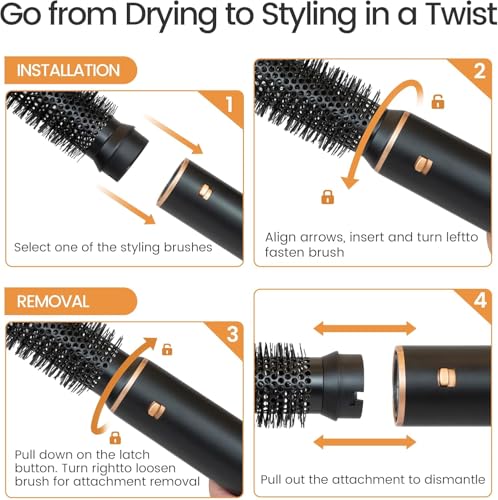 Go from Drying to Styling in a Twist

INSTALLATION

1

Select one of the styling brushes

2

Align arrows, insert and turn leftto fasten brush

REMOVAL

3

Pull down on the latch button. Turn rightto loosen brush for attachment removal

4

Pull out the attachment to dismantle