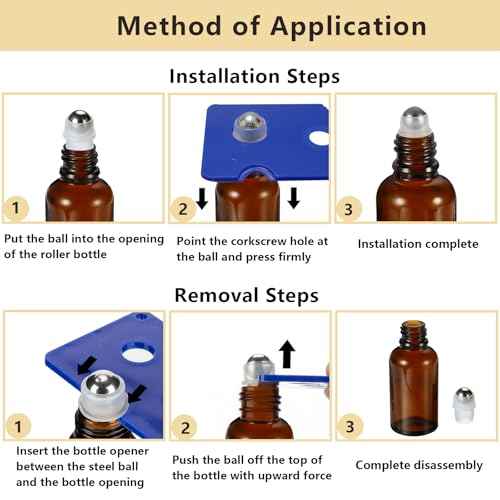 Method of Application

Installation Steps

1

Put the ball into the opening of the roller bottle

2

Point the corkscrew hole at the ball and press firmly

3

Installation complete

Removal Steps

1

Insert the bottle opener between the steel ball and the bottle opening

2

Push the ball off the top of the bottle with upward force

3

Complete disassembly