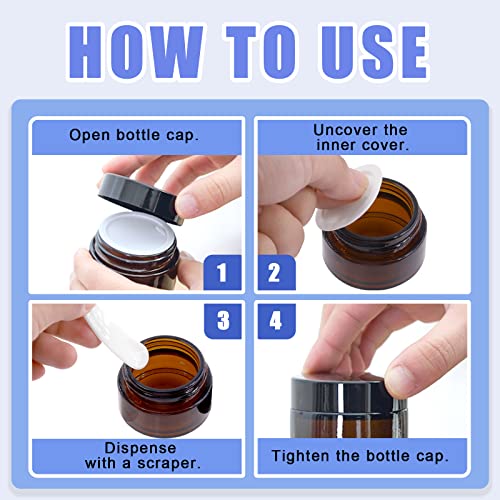 HOW TO USE

Open bottle cap.

1

Uncover the inner cover.

2

3

Dispense with a scraper.

4

Tighten the bottle cap.