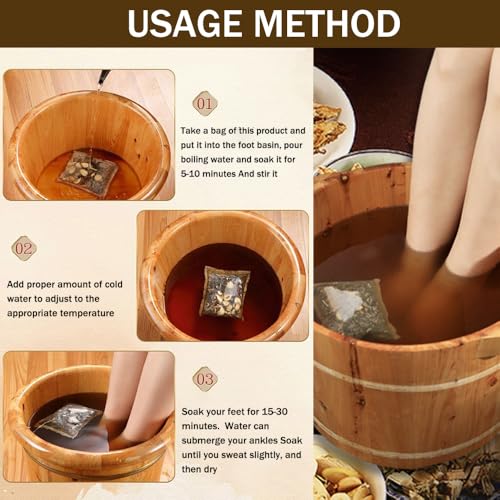 USAGE METHOD

01

Take a bag of this product and put it into the foot basin, pour boiling water and soak it for 5-10 minutes And stir it

02

Add proper amount of cold water to adjust to the appropriate temperature

03

Soak your feet for 15-30 minutes. Water can submerge your ankles Soak until you sweat slightly, and then dry