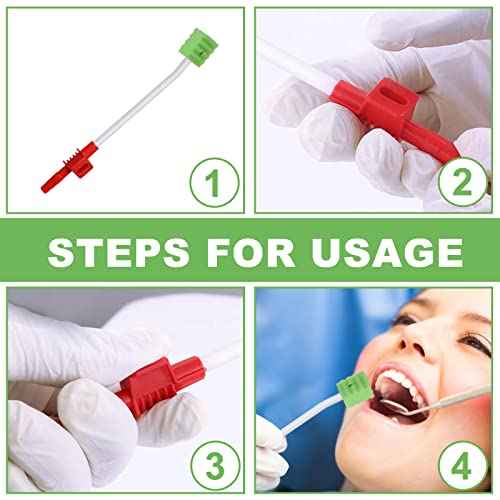 1

2

STEPS FOR USAGE

3

4