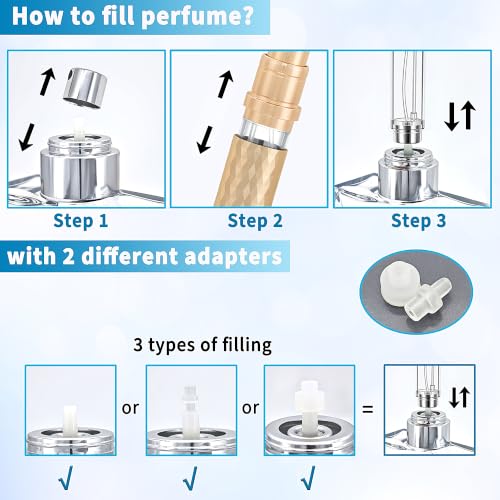 How to fill perfume?

Step 1

Step 2

Step 3

with 2 different adapters

3 types of filling

or

or

=

√

√

√