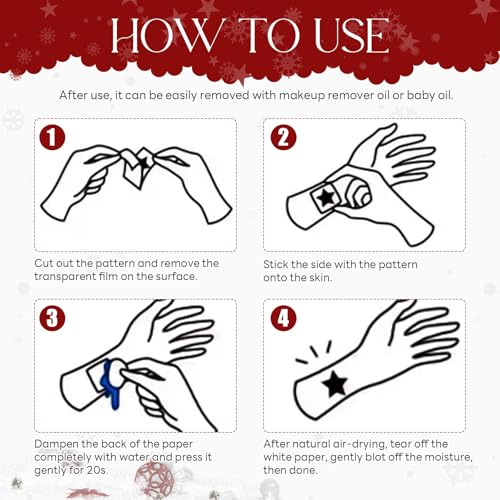 HOW TO USE

After use, it can be easily removed with makeup remover oil or baby oil.

1

Cut out the pattern and remove the transparent film on the surface.

2

Stick the side with the pattern onto the skin.

3

Dampen the back of the paper completely with water and press it gently for 20s.

4

After natural air-drying, tear off the white paper, gently blot off the moisture, then done.