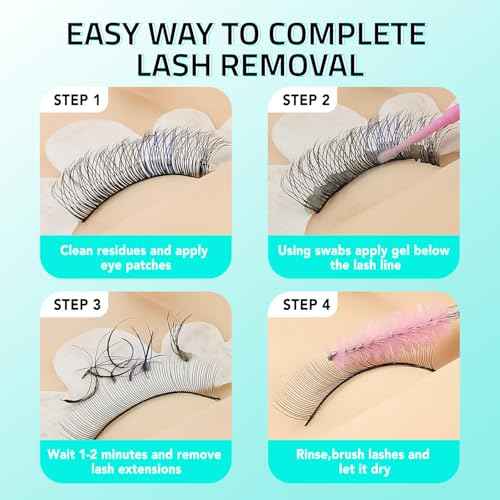 EASY WAY TO COMPLETE LASH REMOVAL

STEP 1

Clean residues and apply eye patches

STEP 2

Using swabs apply gel below the lash line

STEP 3

Wait 1-2 minutes and remove lash extensions

STEP 4

Rinse,brush lashes and let it dry