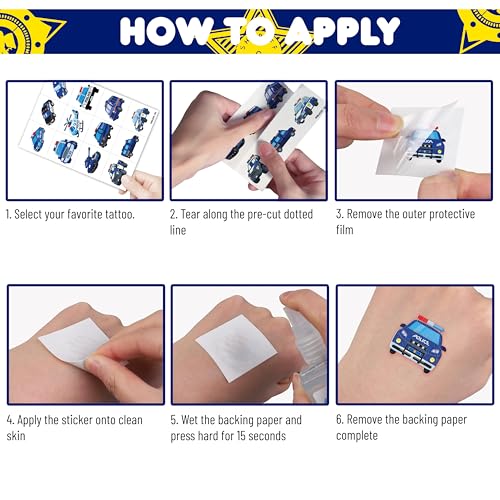 HOW TO APPLY

1. Select your favorite tattoo.

2. Tear along the pre-cut dotted line

3. Remove the outer protective film

4. Apply the sticker onto clean skin

5. Wet the backing paper and press hard for 15 seconds

6. Remove the backing paper complete

POLICE