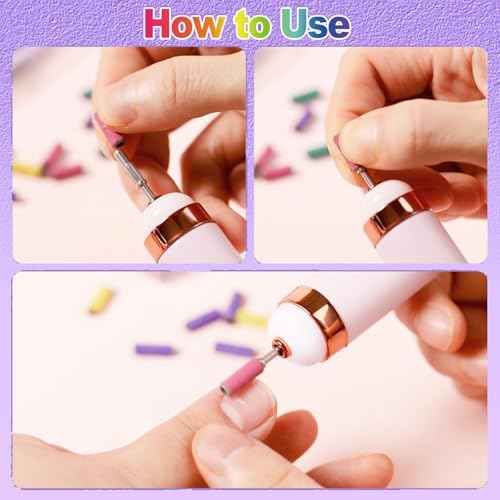 How to Use