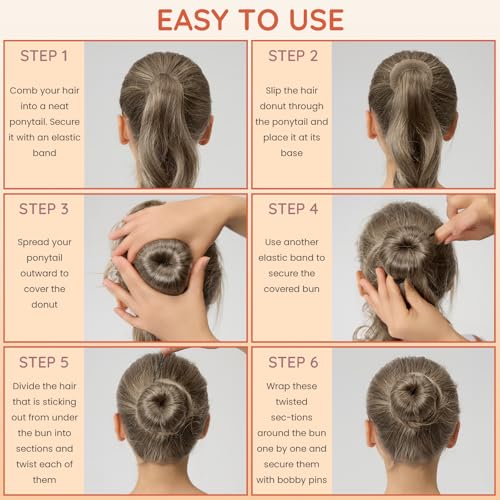 EASY TO USE

STEP 1

Comb your hair into a neat ponytail. Secure it with an elastic band

STEP 2

Slip the hair donut through the ponytail and place it at its base

STEP 3

Spread your ponytail outward to cover the donut

STEP 4

Use another elastic band to secure the covered bun

STEP 5

Divide the hair that is sticking out from under the bun into sections and twist each of them

STEP 6

Wrap these twisted sec-tions around the bun one by one and secure them with bobby pins