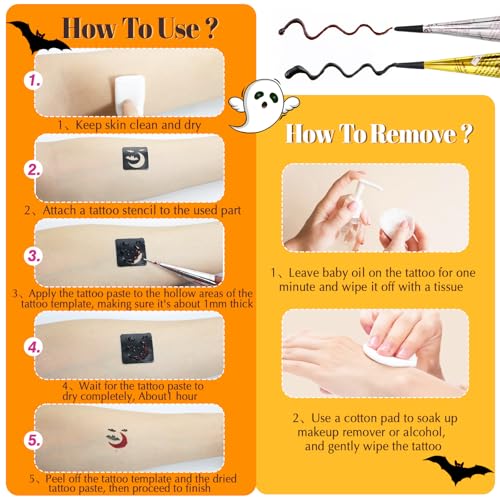 How To Use ?

1.

1、Keep skin clean and dry

2.

2、Attach a tattoo stencil to the used part

3.

3、Apply the tattoo paste to the hollow areas of the tattoo template, making sure it's about 1mm thick

4.

4、Wait for the tattoo paste to dry completely, About1 hour

5.

5、Peel off the tattoo template and the dried tattoo paste, then proceed to finish

How To Remove ?

1、Leave baby oil on the tattoo for one minute and wipe it off with a tissue

2、Use a cotton pad to soak up makeup remover or alcohol, and gently wipe the tattoo