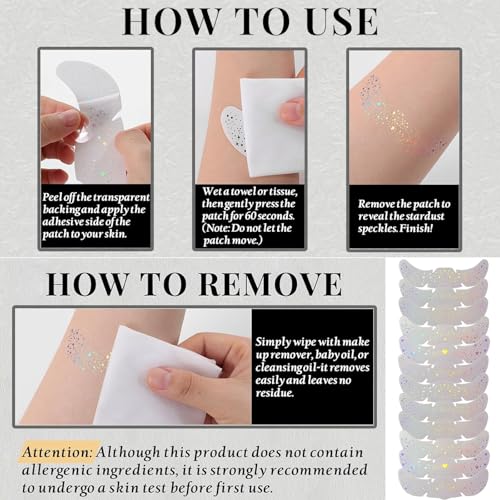 HOW TO USE

Peel off the transparent backing and apply the adhesive side of the patch to your skin.

Wet a towel or tissue, then gently press the patch for 60 seconds. (Note: Do not let the patch move.)

Remove the patch to reveal the stardust speckles. Finish!

HOW TO REMOVE

Simply wipe with make up remover, baby oil, or cleansing oil-it removes easily and leaves no residue.

Attention: Although this product does not contain allergenic ingredients, it is strongly recommended to undergo a skin test before first use.