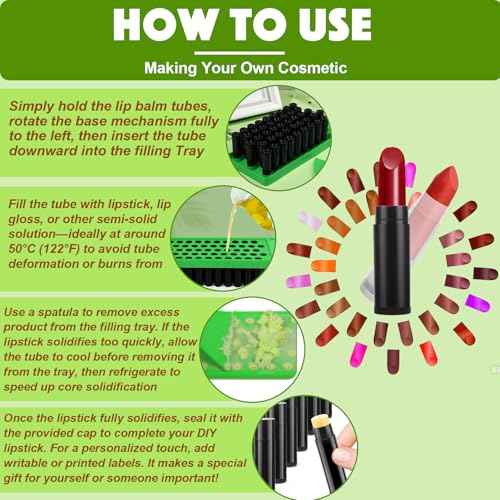 HOW TO USE

Making Your Own Cosmetic

Simply hold the lip balm tubes, rotate the base mechanism fully to the left, then insert the tube downward into the filling Tray

Fill the tube with lipstick, lip gloss, or other semi-solid solution—ideally at around 50°C (122°F) to avoid tube deformation or burns from

Use a spatula to remove excess product from the filling tray. If the lipstick solidifies too quickly, allow the tube to cool before removing it from the tray, then refrigerate to speed up core solidification

Once the lipstick fully solidifies, seal it with the provided cap to complete your DIY lipstick. For a personalized touch, add writable or printed labels. It makes a special gift for yourself or someone important!