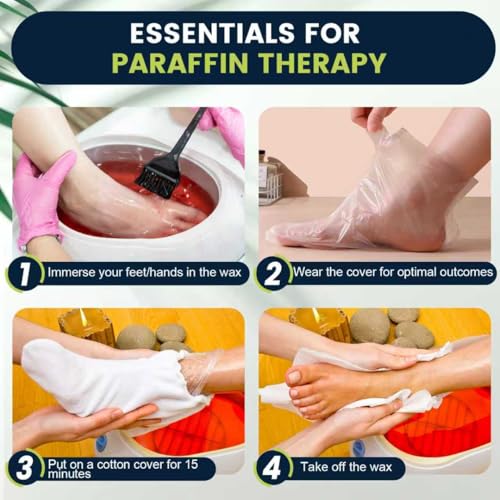 ESSENTIALS FOR
PARAFFIN THERAPY

1 Immerse your feet/hands in the wax

2 Wear the cover for optimal outcomes

3 Put on a cotton cover for 15 minutes

4 Take off the wax