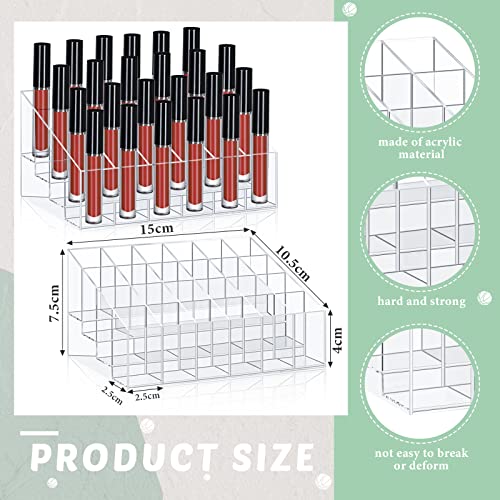 15cm

10.5cm

7.5cm

4cm

2.5cm

2.5cm

PRODUCT SIZE

made of acrylic material

hard and strong

not easy to break or deform