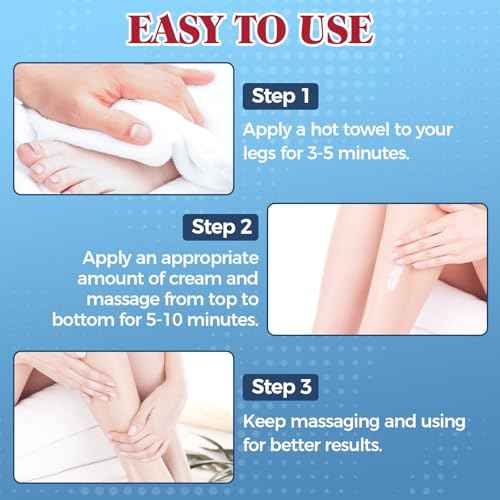 EASY TO USE

Step 1

Apply a hot towel to your legs for 3-5 minutes.

Step 2

Apply an appropriate amount of cream and massage from top to bottom for 5-10 minutes.

Step 3

Keep massaging and using for better results.