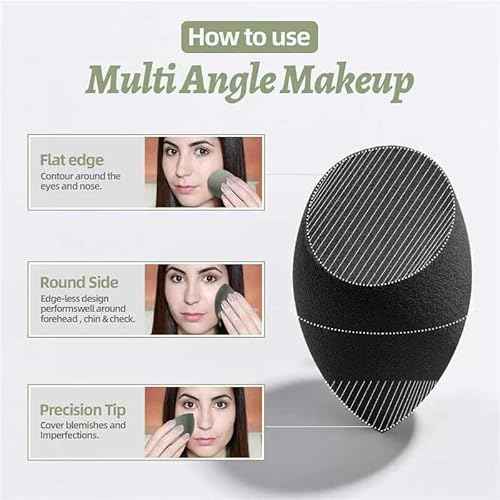 How to use

Multi Angle Makeup

Flat edge
Contour around the eyes and nose.

Round Side
Edge-less design performswell around forehead , chin & check.

Precision Tip
Cover blemishes and Imperfections.