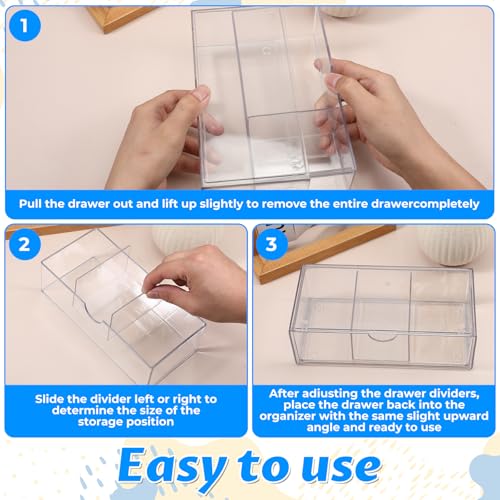 1

Pull the drawer out and lift up slightly to remove the entire drawercompletely

2

Slide the divider left or right to determine the size of the storage position

3

After adiusting the drawer dividers, place the drawer back into the organizer with the same slight upward angle and ready to use

Easy to use