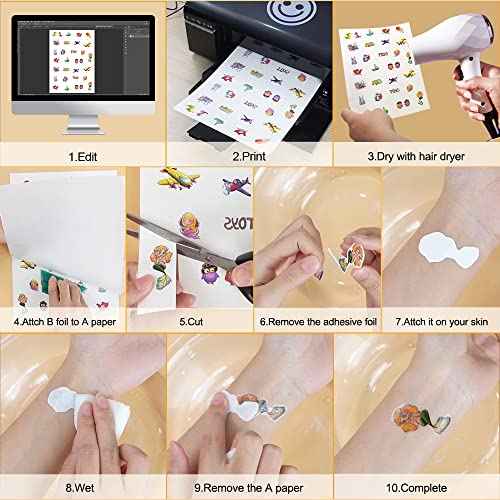 1.Edit

2.Print

3.Dry with hair dryer

TOYS

4.Attch B foil to A paper

5.Cut

6.Remove the adhesive foil

7.Attch it on your skin

8.Wet

9.Remove the A paper

10.Complete