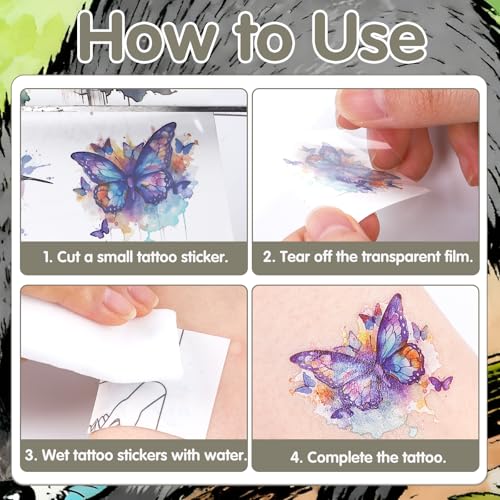 How to Use

1. Cut a small tattoo sticker.

2. Tear off the transparent film.

3. Wet tattoo stickers with water.

4. Complete the tattoo.